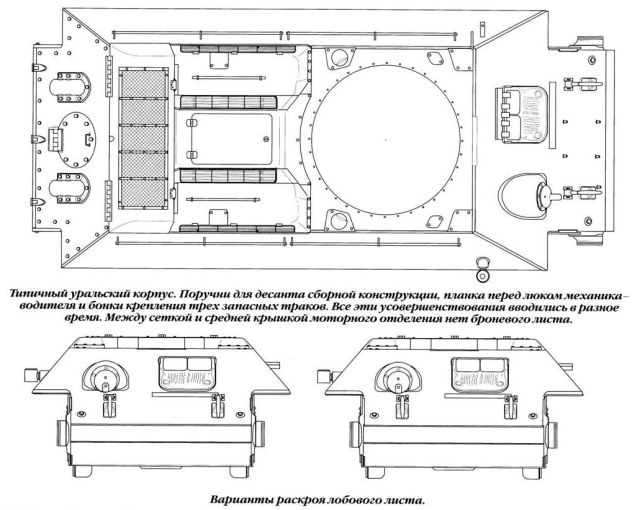 Типичный уральский корпус. Поручни для десанта сборной конструкции, планка перед люком механика–водителя и бонки крепления трех запасных траков. Все эти усовершенствования вводились в разное время. Между сеткой и средней крышкой моторного отделения нет броневого листа.

Варианты раскроя лобового листа.